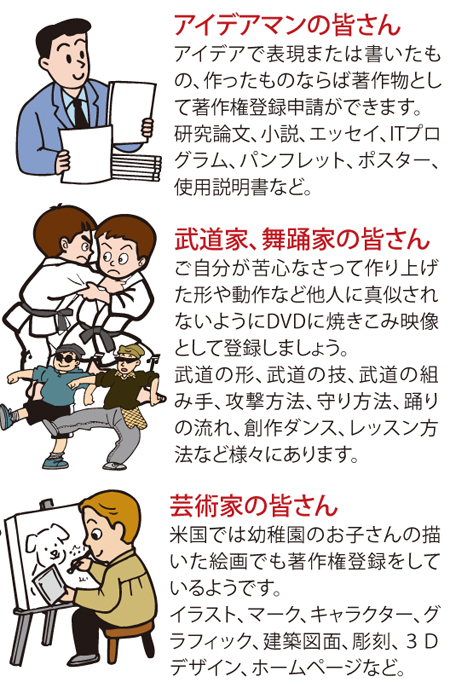 アイデアマンの皆さん
アイデアで表現または書いたもの、作ったものならば著作物として著作権登録申請ができます。
研究論文、小説、エッセイ、ITプログラム、パンフレット、ポスター、使用説明書など。

武道家、舞踊家の皆さん
ご自分が苦心なさって作り上げた形や動作など他人に真似されないようにDVDに焼きこみ映像として登録しましょう。
武道の形、武道の技、武道の組み手、攻撃方法、守り方法、踊りの流れ、創作ダンス、レッスン方法など様々にあります。

芸術家の皆さん
米国では幼稚園のお子さんの描いた絵画でも著作権登録をしているようです。
イラスト、マーク、キャラクター、グラフィック、建築図面、彫刻、３Ｄデザイン、ホームページなど。